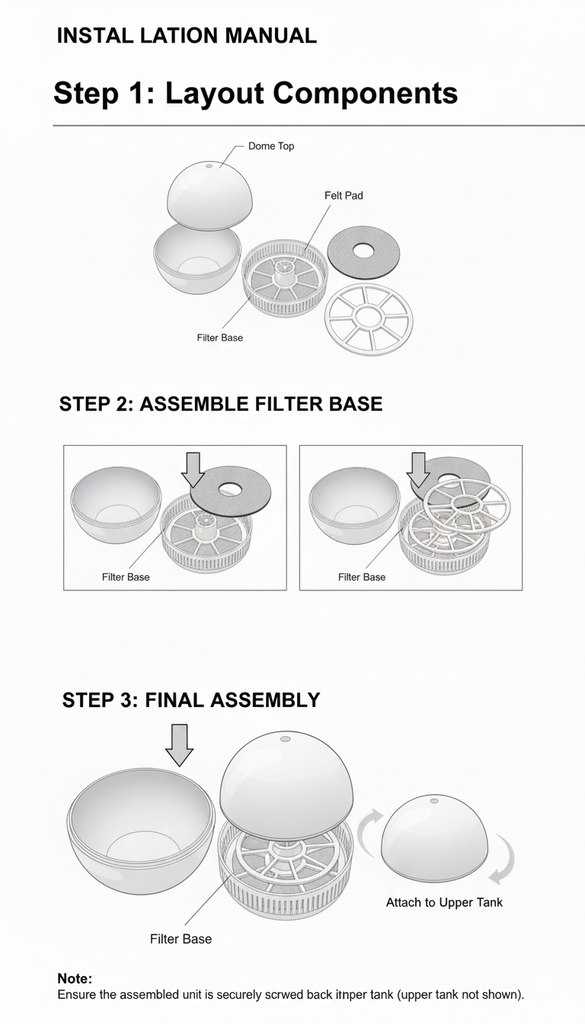 INSTAL LATION MANUAL

Step 1: Layout Components

Dome Top

Felt Pad

Filter Base

STEP 2: ASSEMBLE FILTER BASE

Filter Base

Filter Base

STEP 3: FINAL ASSEMBLY

Attach to Upper Tank

Filter Base

Note:
Ensure the assembled unit is securely scrwed back itnper tank (upper tank not shown).